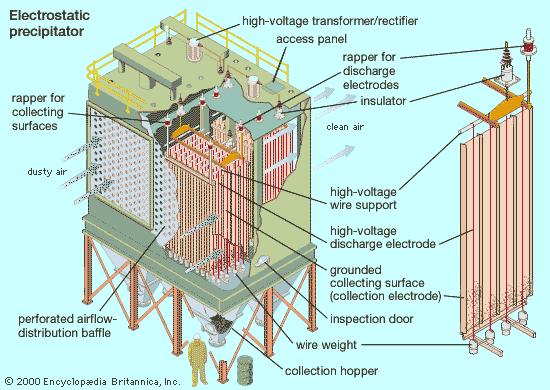 Electrostatic precipitator

high-voltage transformer/rectifier

access panel

rapper for discharge electrodes

insulator

rapper for collecting surfaces

clean air

dusty air

high-voltage wire support

high-voltage discharge electrode

grounded collecting surface (collection electrode)

inspection door

perforated airflow-distribution baffle

wire weight

collection hopper

© 2000 Encyclopædia Britannica, Inc.